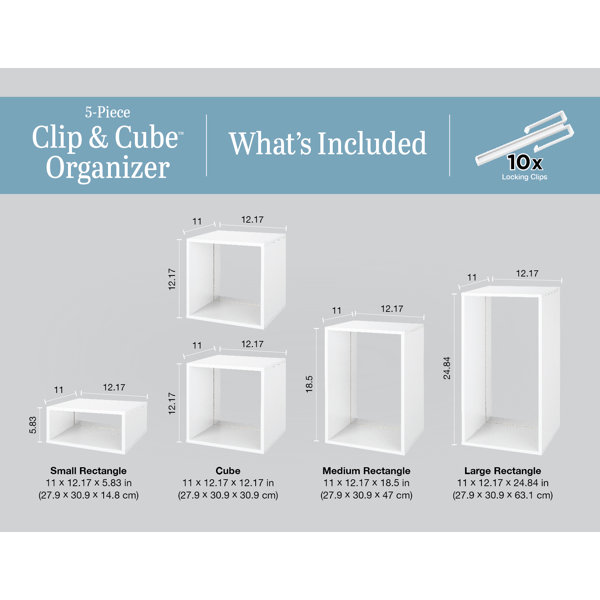 5-Piece
Clip & Cube™
Organizer

What's Included

10x
Locking Clips

11
12.17
12.17

11
12.17
12.17

11
12.17
5.83

11
12.17
18.5

11
12.17
24.84

Small Rectangle
11 × 12.17 × 5.83 in
(27.9 × 30.9 × 14.8 cm)

Cube
11 × 12.17 × 12.17 in
(27.9 × 30.9 × 30.9 cm)

Medium Rectangle
11 × 12.17 × 18.5 in
(27.9 × 30.9 × 47 cm)

Large Rectangle
11 × 12.17 × 24.84 in
(27.9 × 30.9 × 63.1 cm)